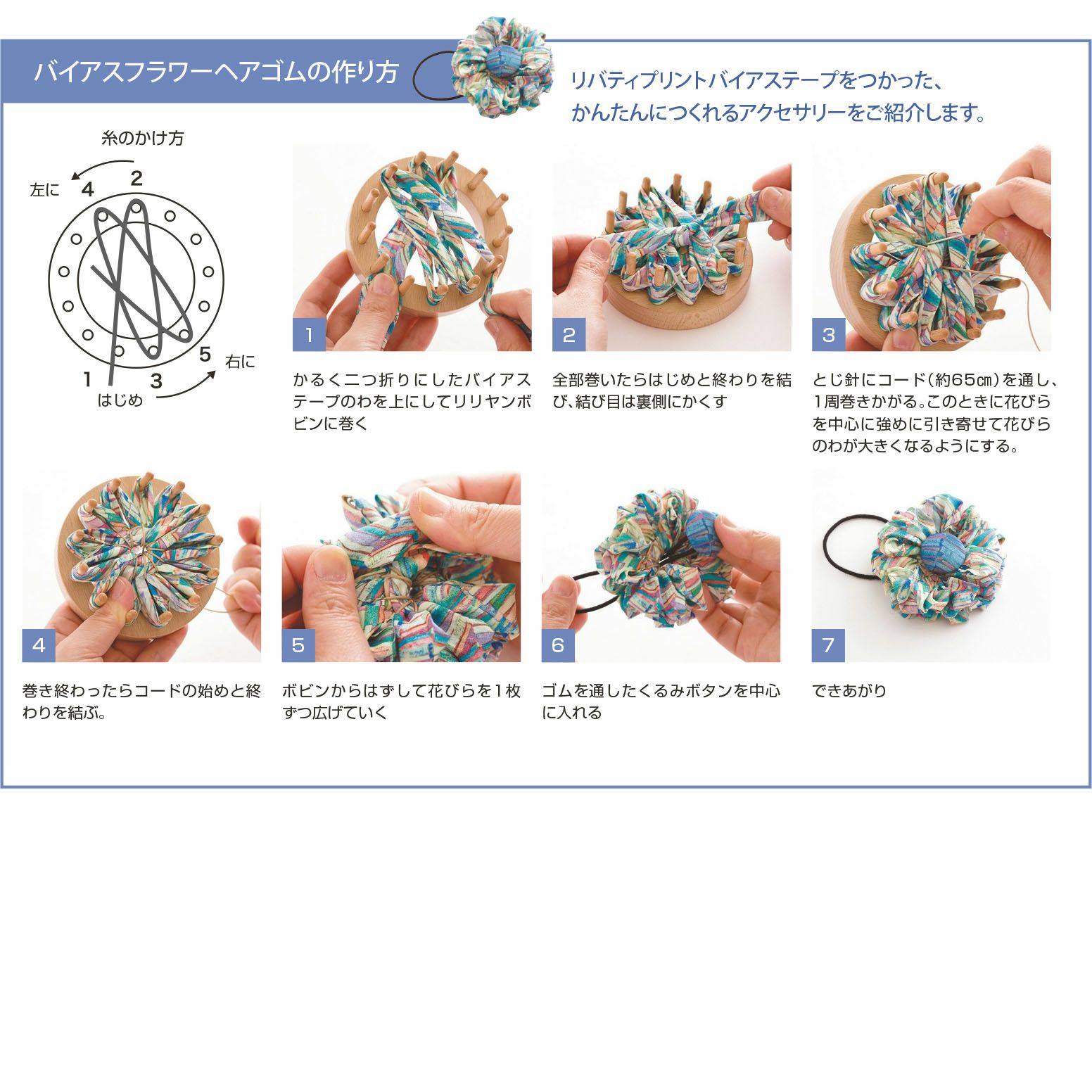 バイアスフラワーヘアゴムの作り方

リバティプリントバイアステープをつかった、かんたんにつくれるアクセサリーをご紹介します。

糸のかけ方
左に 4 2
5 右に
1 3
はじめ

1
かるく二つ折りにしたバイアステープのわを上にしてリリヤンボビンに巻く

2
全部巻いたらはじめと終わりを結び、結び目は裏側にかくす

3
とじ針にコード（約65㎝）を通し、1周巻きかがる。このときに花びらを中心に強めに引き寄せて花びらのわが大きくなるようにする。

4
巻き終わったらコードの始めと終わりを結ぶ。

5
ボビンからはずして花びらを1枚ずつ広げていく

6
ゴムを通したくるみボタンを中心に入れる

7
できあがり