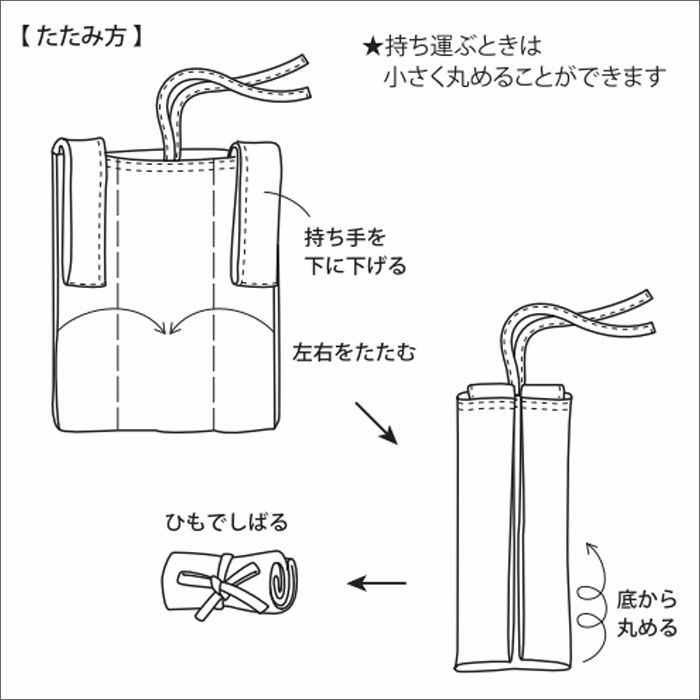 【たたみ方】

★持ち運ぶときは
小さく丸めることができます

持ち手を
下に下げる

左右をたたむ

底から
丸める

ひもでしばる