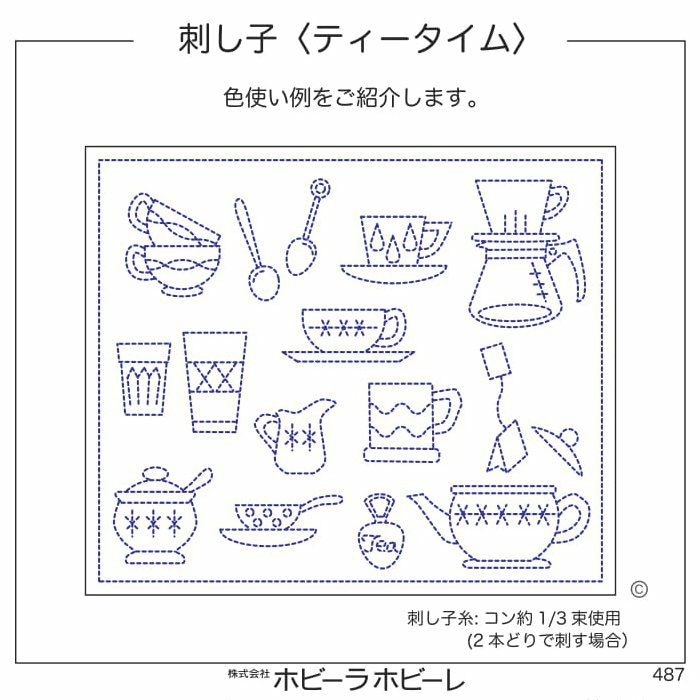 刺し子〈ティータイム〉

色使い例をご紹介します。

Tea

©

刺し子糸: コン約 1/3 束使用
(2 本どりで刺す場合)

株式会社 ホビーラホビーレ

487