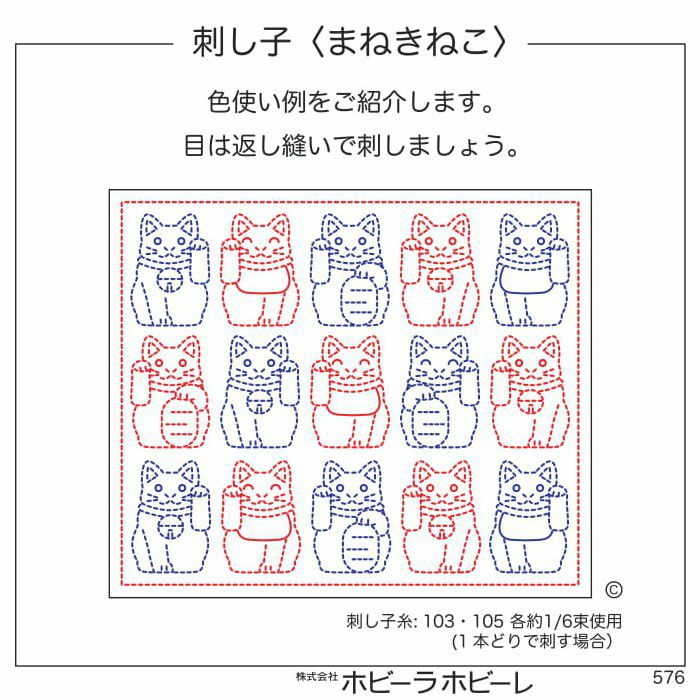 刺し子〈まねきねこ〉

色使い例をご紹介します。

目は返し縫いで刺しましょう。

©

刺し子糸: 103・105 各約1/6束使用
(1 本どりで刺す場合)

株式会社 ホビーラホビーレ

576