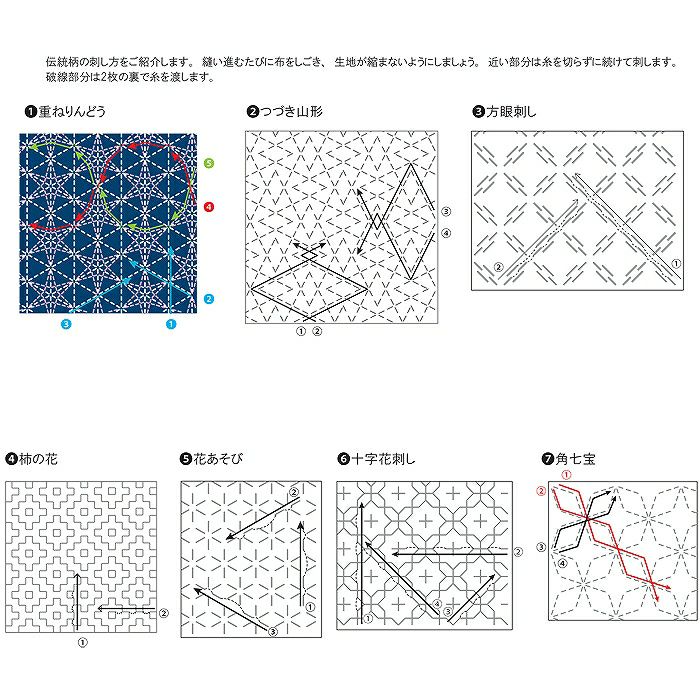 伝統柄の刺し方をご紹介します。 縫い進むたびに布をしごき、 生地が縮まないようにしましょう。 近い部分は糸を切らずに続けて刺します。 破線部分は2枚の裏で糸を渡します。

❶重ねりんどう

5
4
2
3
1

❷つづき山形

③
④
① ②

❸方眼刺し

②
①

❹柿の花

②
①

❺花あそび

②
①
③

❻十字花刺し

②
④
③
①

❼角七宝

①
②
③
④